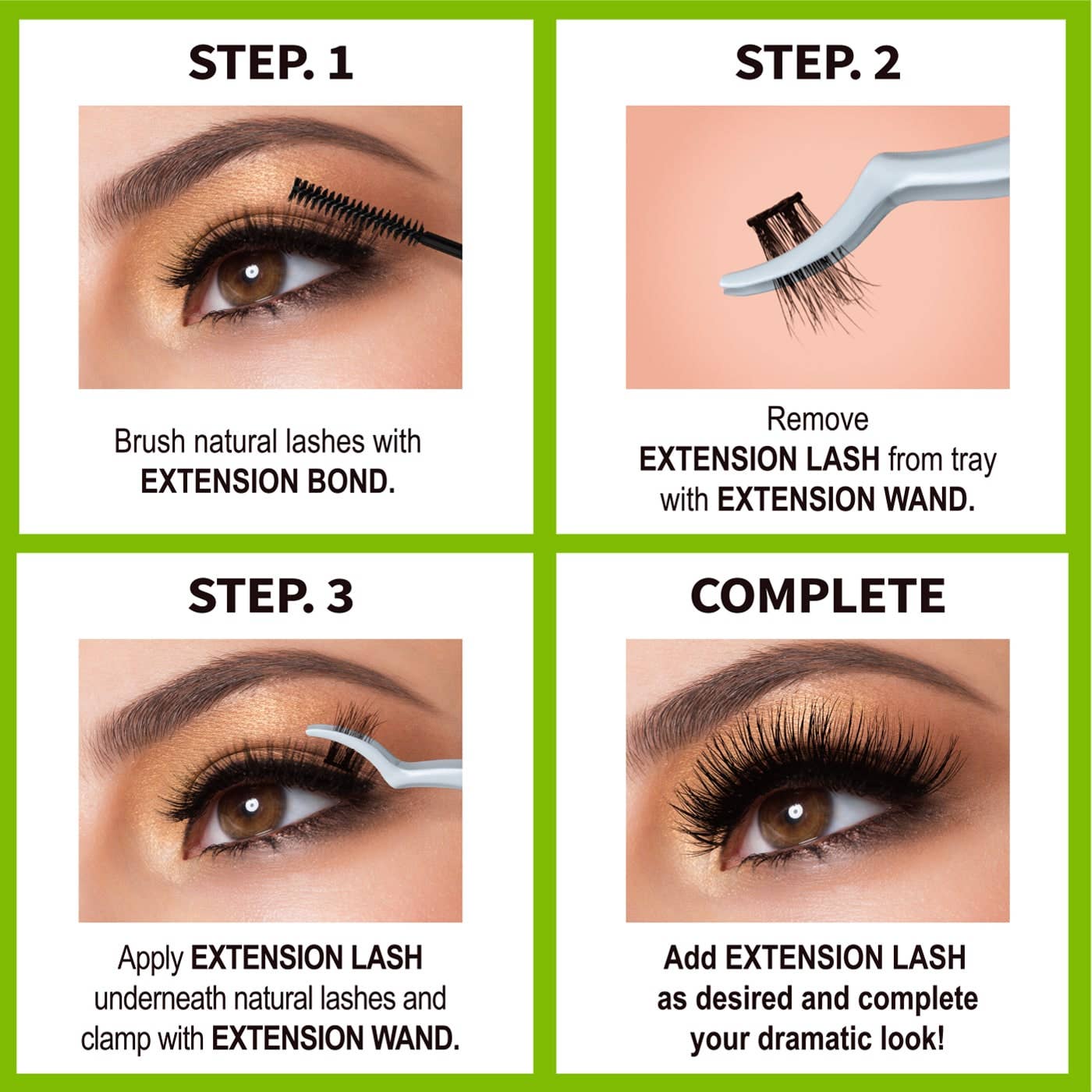 STEP. 1

Brush natural lashes with EXTENSION BOND.

STEP. 2

Remove EXTENSION LASH from tray with EXTENSION WAND.

STEP. 3

Apply EXTENSION LASH underneath natural lashes and clamp with EXTENSION WAND.

COMPLETE

Add EXTENSION LASH as desired and complete your dramatic look!