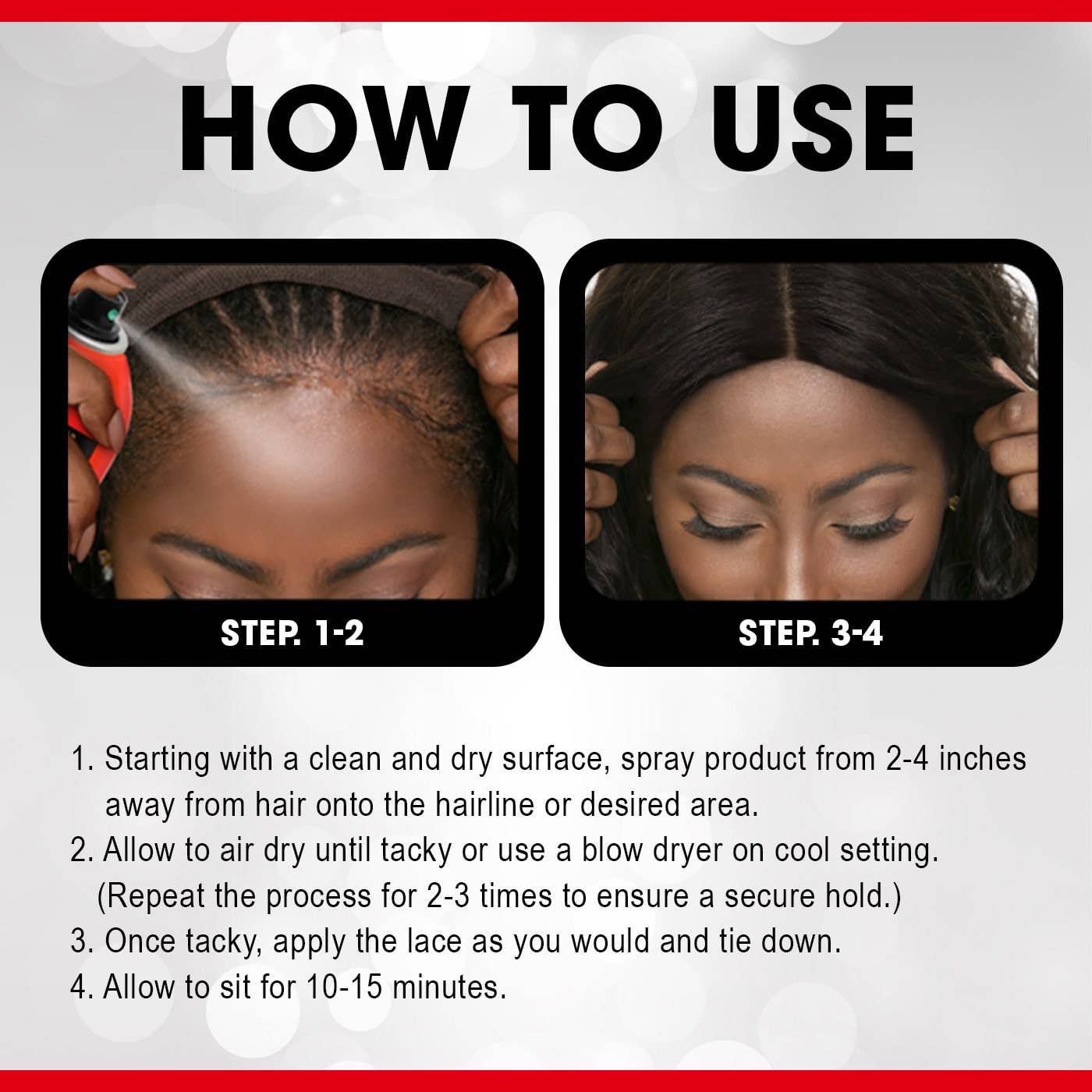 HOW TO USE

STEP. 1-2

STEP. 3-4

1. Starting with a clean and dry surface, spray product from 2-4 inches away from hair onto the hairline or desired area.
2. Allow to air dry until tacky or use a blow dryer on cool setting. (Repeat the process for 2-3 times to ensure a secure hold.)
3. Once tacky, apply the lace as you would and tie down.
4. Allow to sit for 10-15 minutes.